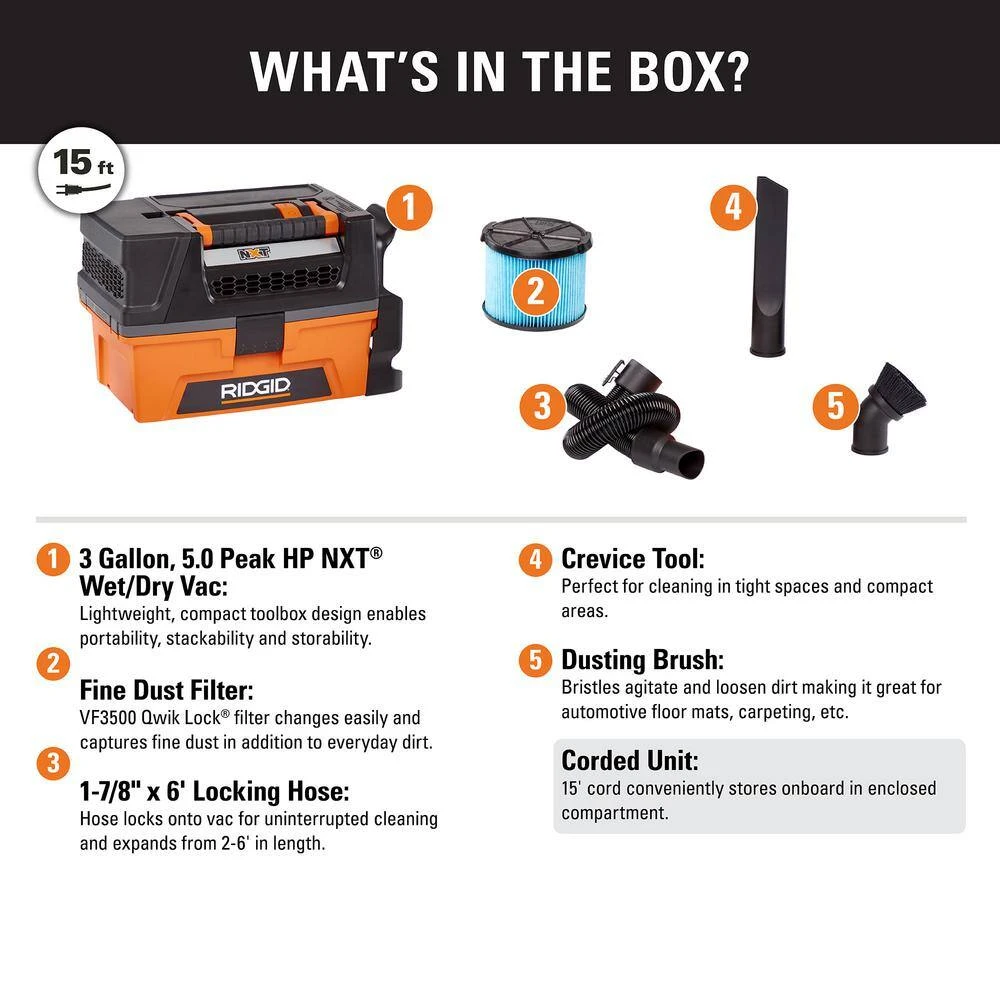 WHAT'S IN THE BOX?

15 ft

NXT

RIDGID

1

2

3

4

5

1 3 Gallon, 5.0 Peak HP NXT® Wet/Dry Vac:
Lightweight, compact toolbox design enables portability, stackability and storability.

2 Fine Dust Filter:
VF3500 Qwik Lock® filter changes easily and captures fine dust in addition to everyday dirt.

3 1-7/8" x 6' Locking Hose:
Hose locks onto vac for uninterrupted cleaning and expands from 2-6' in length.

4 Crevice Tool:
Perfect for cleaning in tight spaces and compact areas.

5 Dusting Brush:
Bristles agitate and loosen dirt making it great for automotive floor mats, carpeting, etc.

Corded Unit:
15' cord conveniently stores onboard in enclosed compartment.