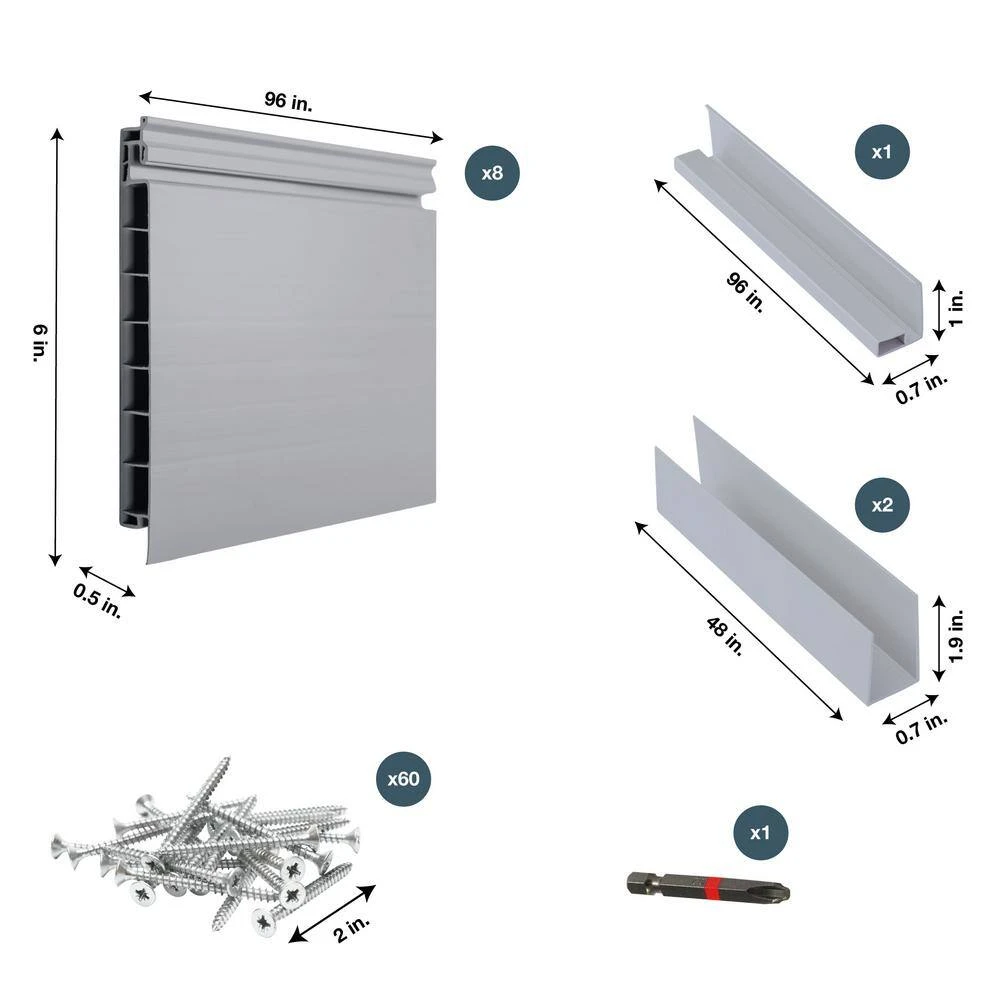 96 in.
x8
6 in.
0.5 in.
x1
96 in.
1 in.
0.7 in.
x2
48 in.
1.9 in.
0.7 in.
x60
2 in.
x1