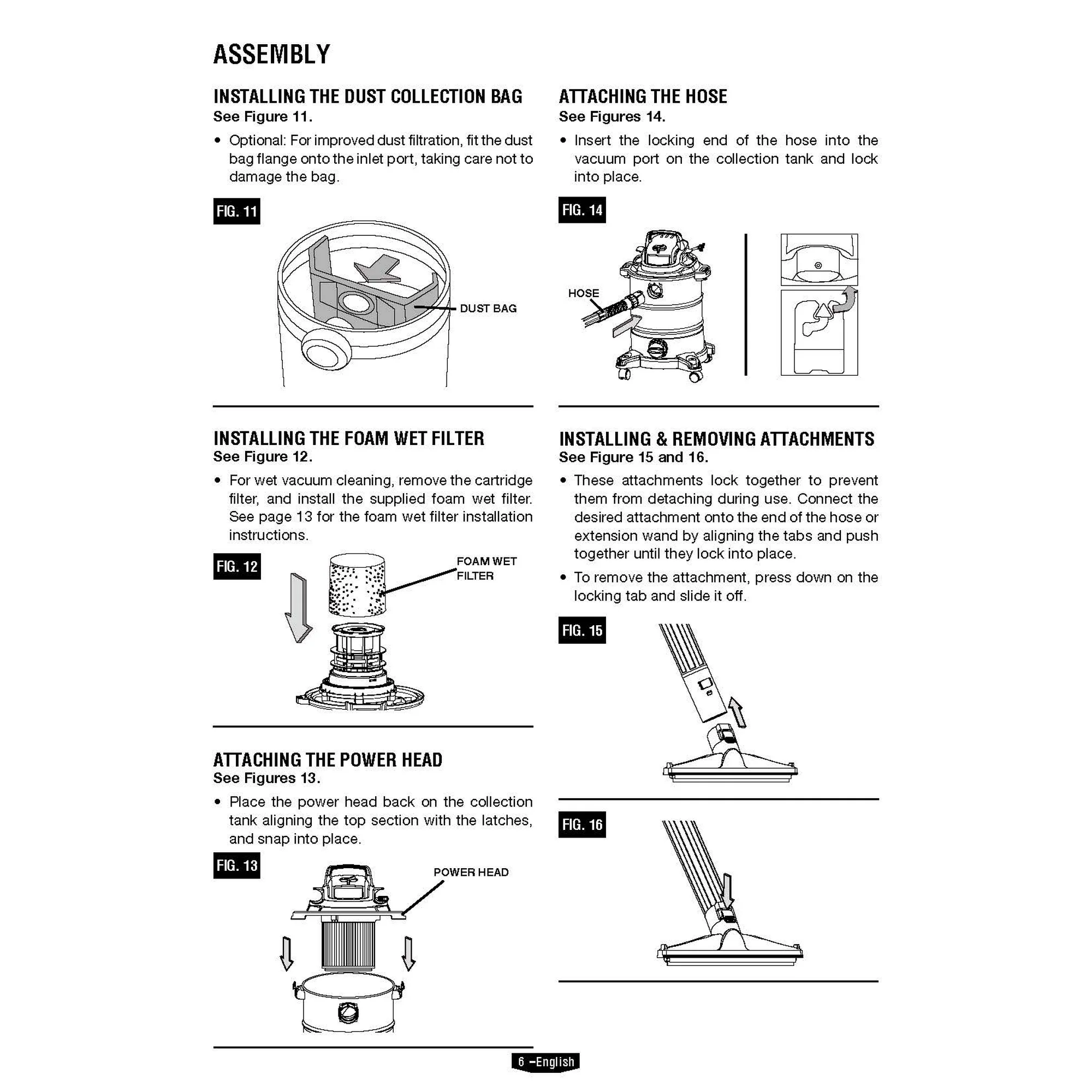 ASSEMBLY

INSTALLING THE DUST COLLECTION BAG
See Figure 11.

• Optional: For improved dust filtration, fit the dust bag flange onto the inlet port, taking care not to damage the bag.

FIG. 11

DUST BAG

INSTALLING THE FOAM WET FILTER
See Figure 12.

• For wet vacuum cleaning, remove the cartridge filter, and install the supplied foam wet filter. See page 13 for the foam wet filter installation instructions.

FIG. 12

FOAM WET FILTER

ATTACHING THE POWER HEAD
See Figures 13.

• Place the power head back on the collection tank aligning the top section with the latches, and snap into place.

FIG. 13

POWER HEAD

ATTACHING THE HOSE
See Figures 14.

• Insert the locking end of the hose into the vacuum port on the collection tank and lock into place.

FIG. 14

HOSE

INSTALLING & REMOVING ATTACHMENTS
See Figure 15 and 16.

• These attachments lock together to prevent them from detaching during use. Connect the desired attachment onto the end of the hose or extension wand by aligning the tabs and push together until they lock into place.

• To remove the attachment, press down on the locking tab and slide it off.

FIG. 15

FIG. 16

6 –English