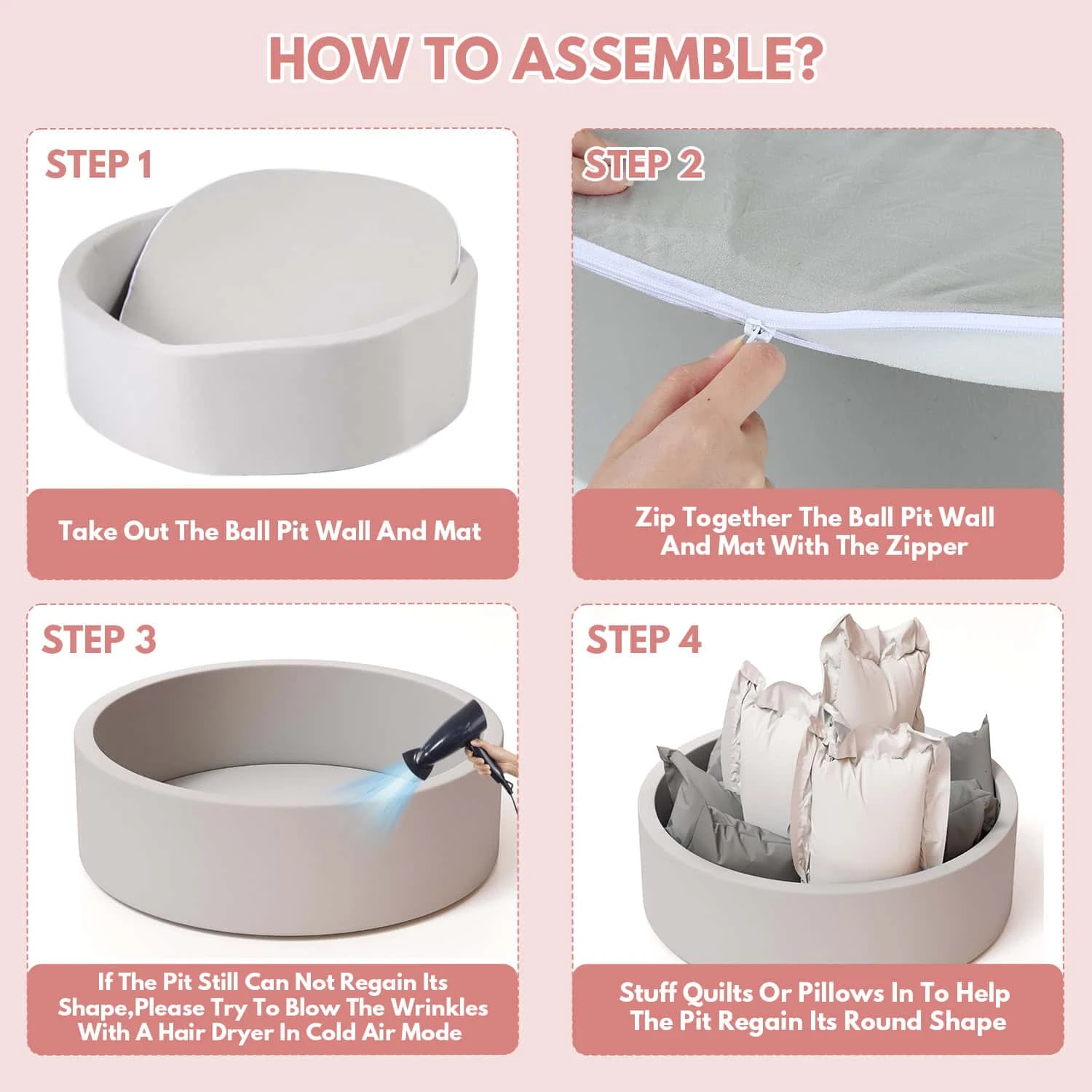 HOW TO ASSEMBLE?

STEP 1

Take Out The Ball Pit Wall And Mat

STEP 2

Zip Together The Ball Pit Wall And Mat With The Zipper

STEP 3

If The Pit Still Can Not Regain Its Shape,Please Try To Blow The Wrinkles With A Hair Dryer In Cold Air Mode

STEP 4

Stuff Quilts Or Pillows In To Help The Pit Regain Its Round Shape