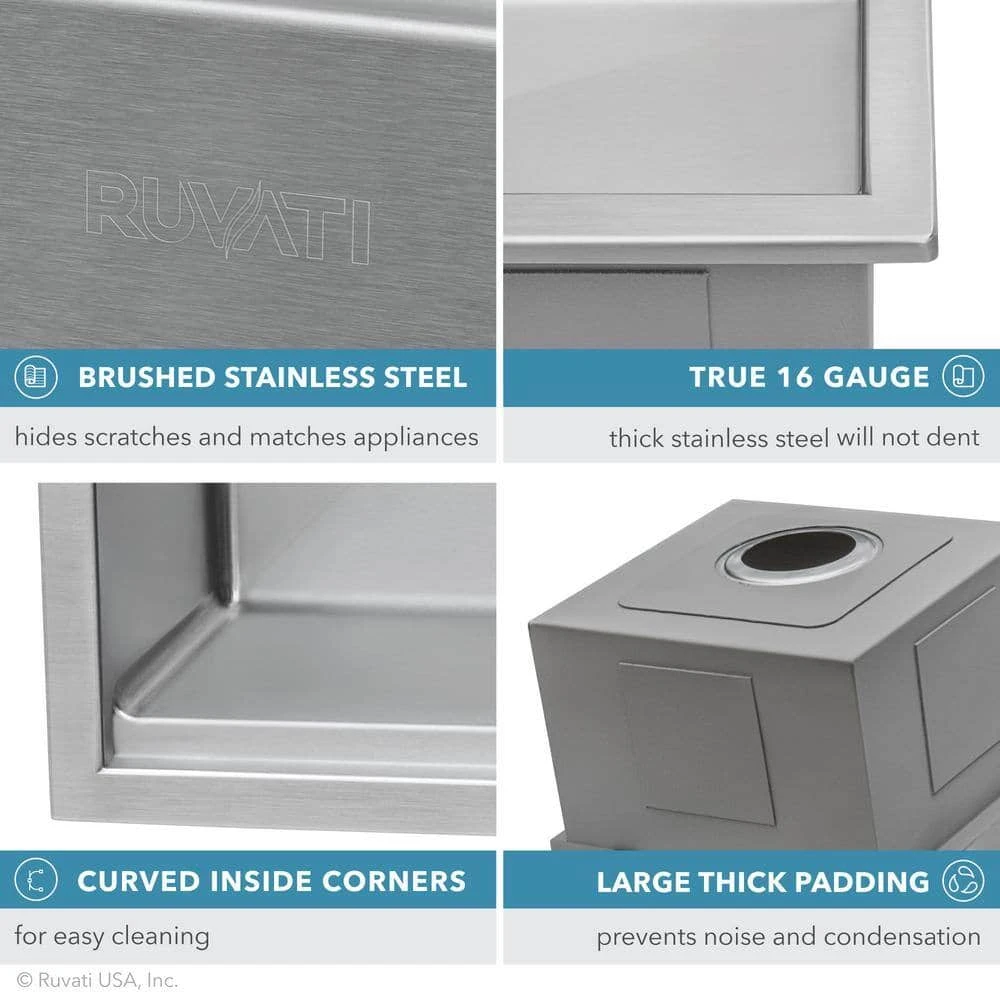 RUVATI

BRUSHED STAINLESS STEEL

hides scratches and matches appliances

TRUE 16 GAUGE

thick stainless steel will not dent

CURVED INSIDE CORNERS

for easy cleaning

LARGE THICK PADDING

prevents noise and condensation

© Ruvati USA, Inc.