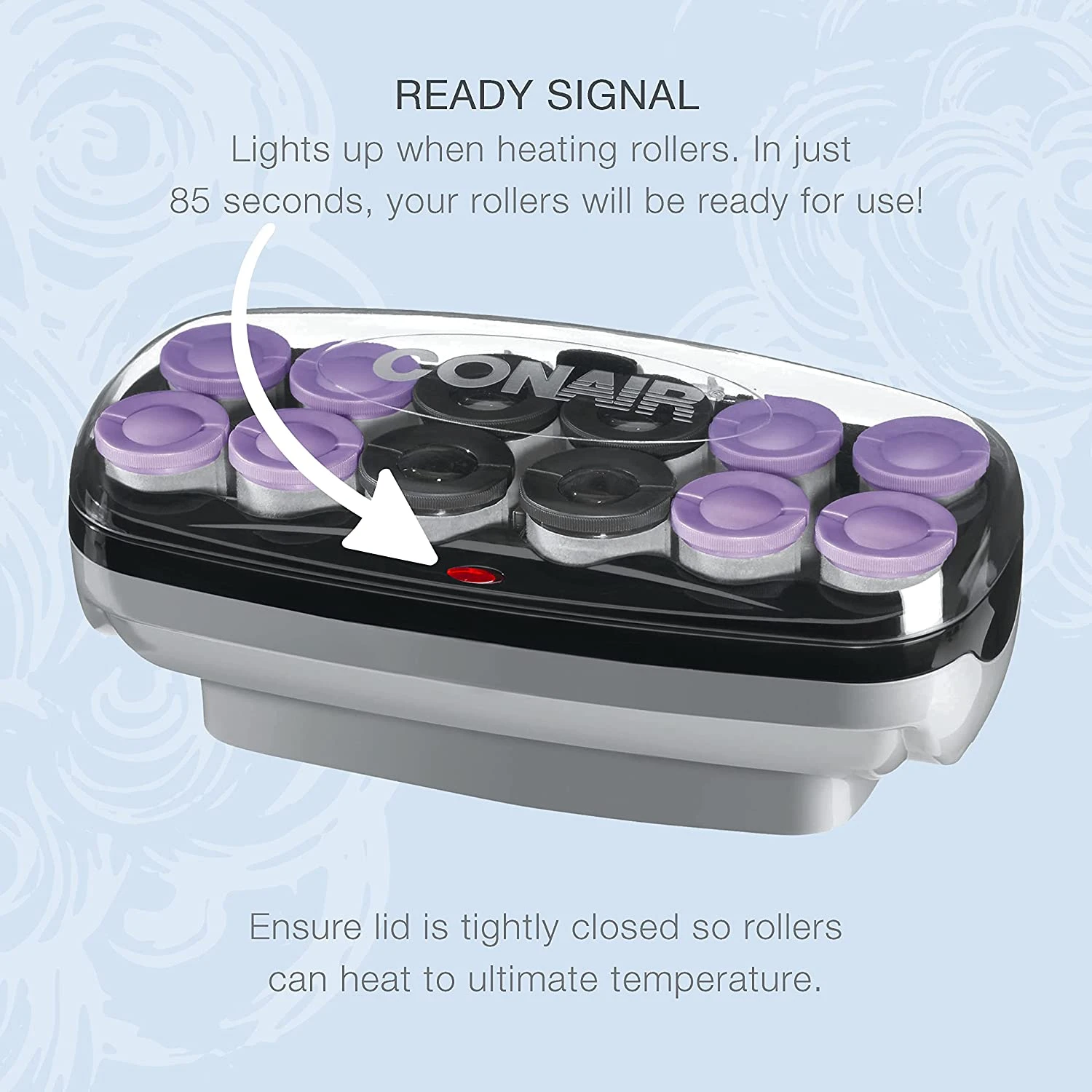 READY SIGNAL

Lights up when heating rollers. In just 85 seconds, your rollers will be ready for use!

CONAIR

Ensure lid is tightly closed so rollers can heat to ultimate temperature.