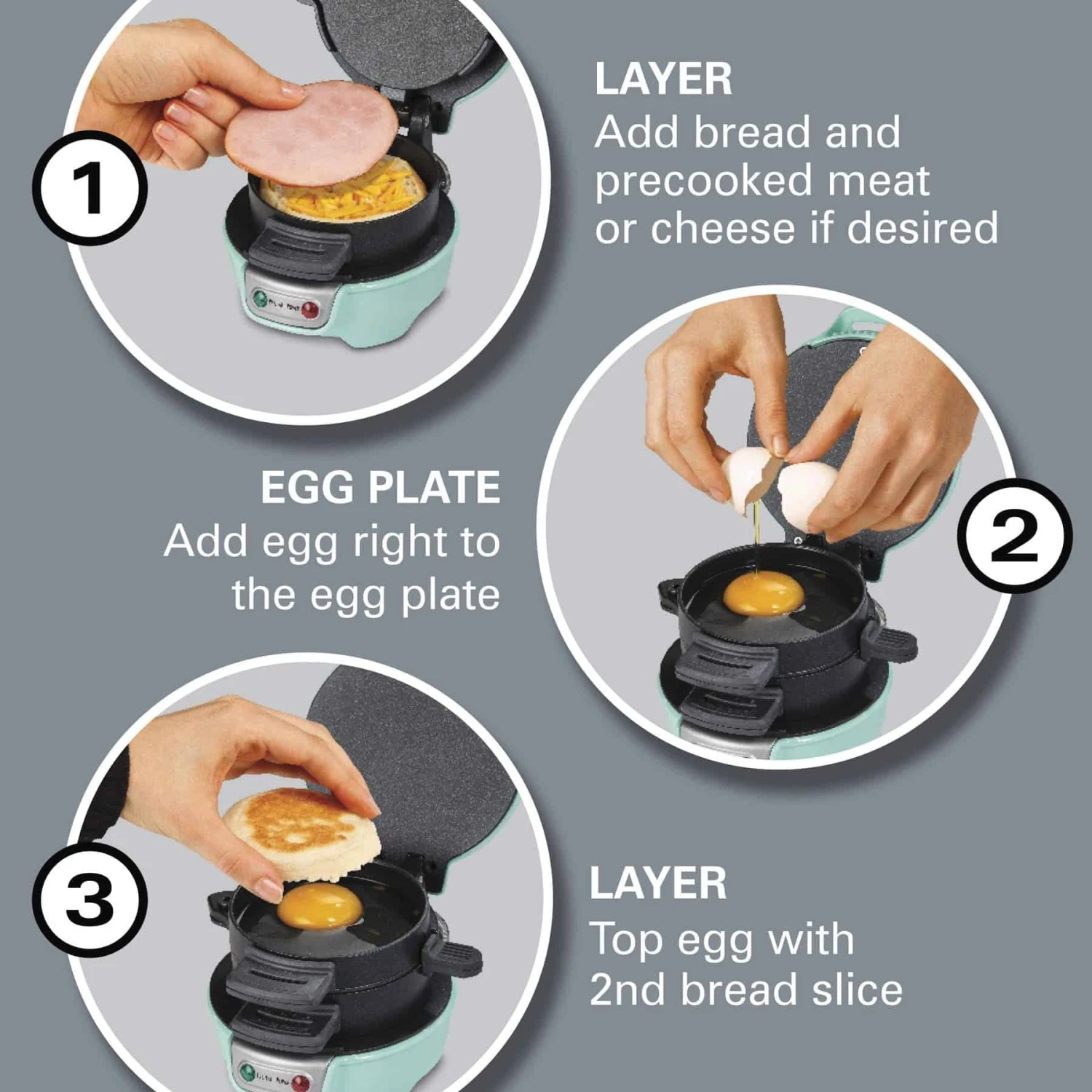 1

LAYER
Add bread and precooked meat or cheese if desired

EGG PLATE
Add egg right to the egg plate

2

3

LAYER
Top egg with 2nd bread slice