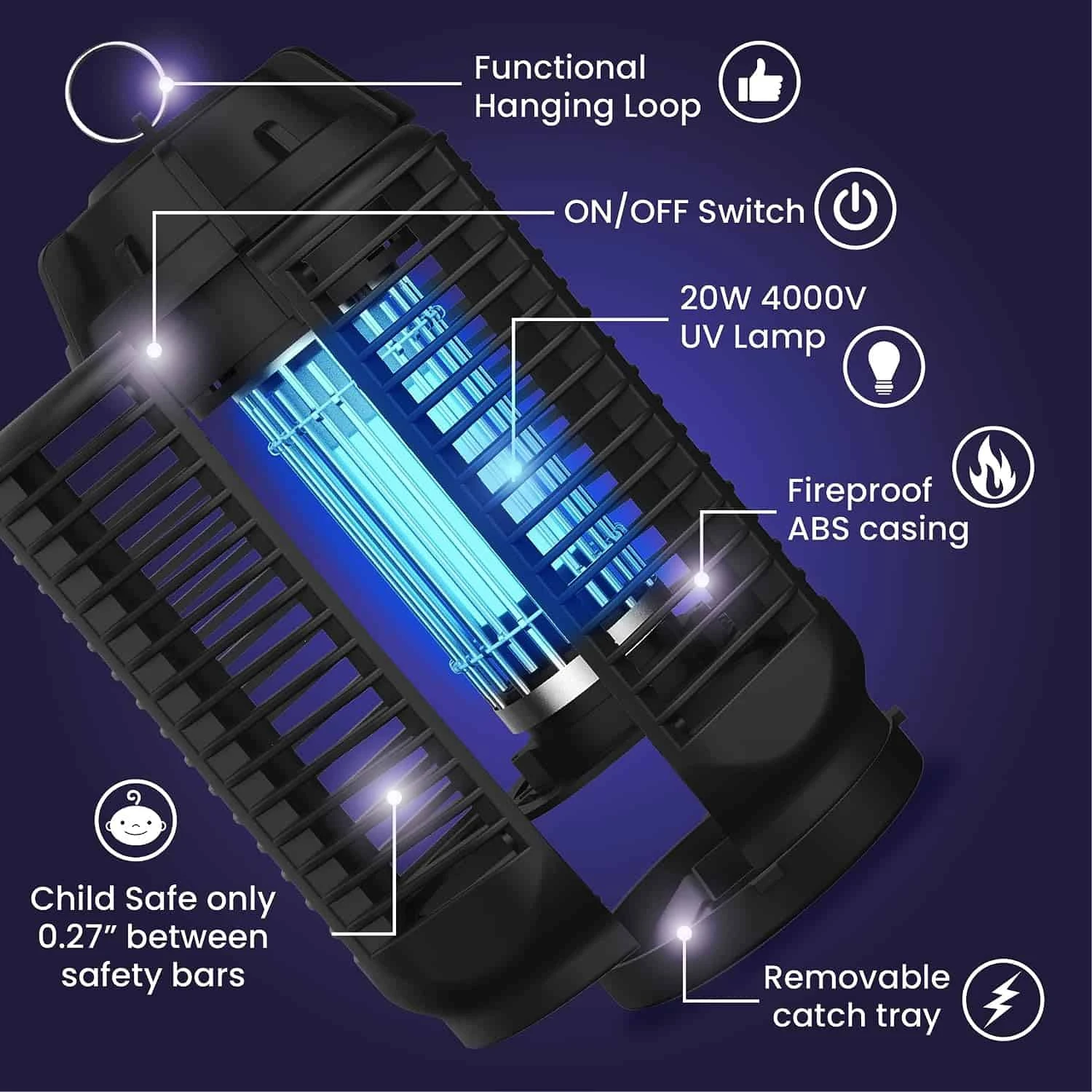 Functional Hanging Loop

ON/OFF Switch

20W 4000V UV Lamp

Fireproof ABS casing

Child Safe only 0.27” between safety bars

Removable catch tray