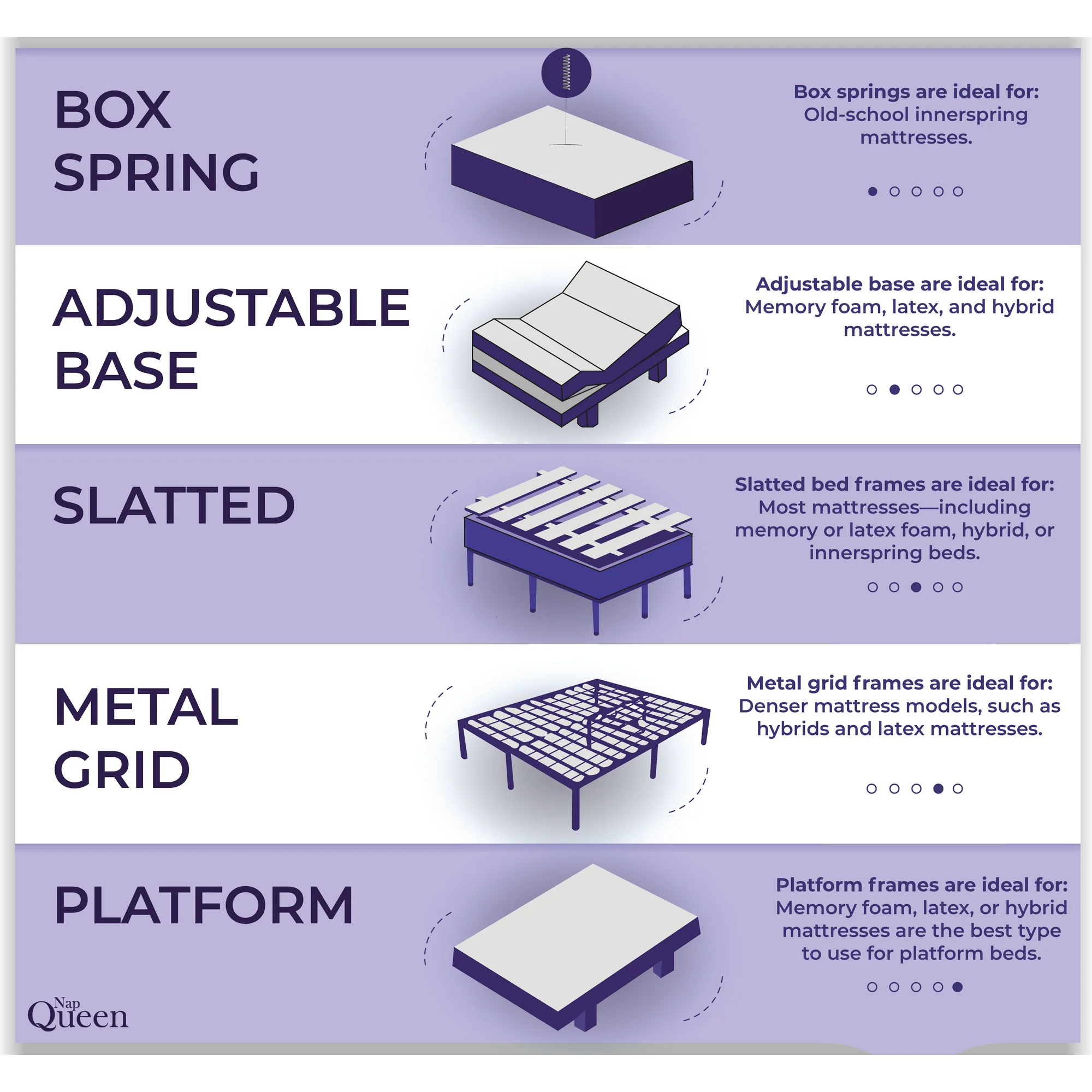 BOX SPRING

Box springs are ideal for: Old-school innerspring mattresses.

ADJUSTABLE BASE

Adjustable base are ideal for: Memory foam, latex, and hybrid mattresses.

SLATTED

Slatted bed frames are ideal for: Most mattresses—including memory or latex foam, hybrid, or innerspring beds.

METAL GRID

Metal grid frames are ideal for: Denser mattress models, such as hybrids and latex mattresses.

PLATFORM

Platform frames are ideal for: Memory foam, latex, or hybrid mattresses are the best type to use for platform beds.

Nap Queen